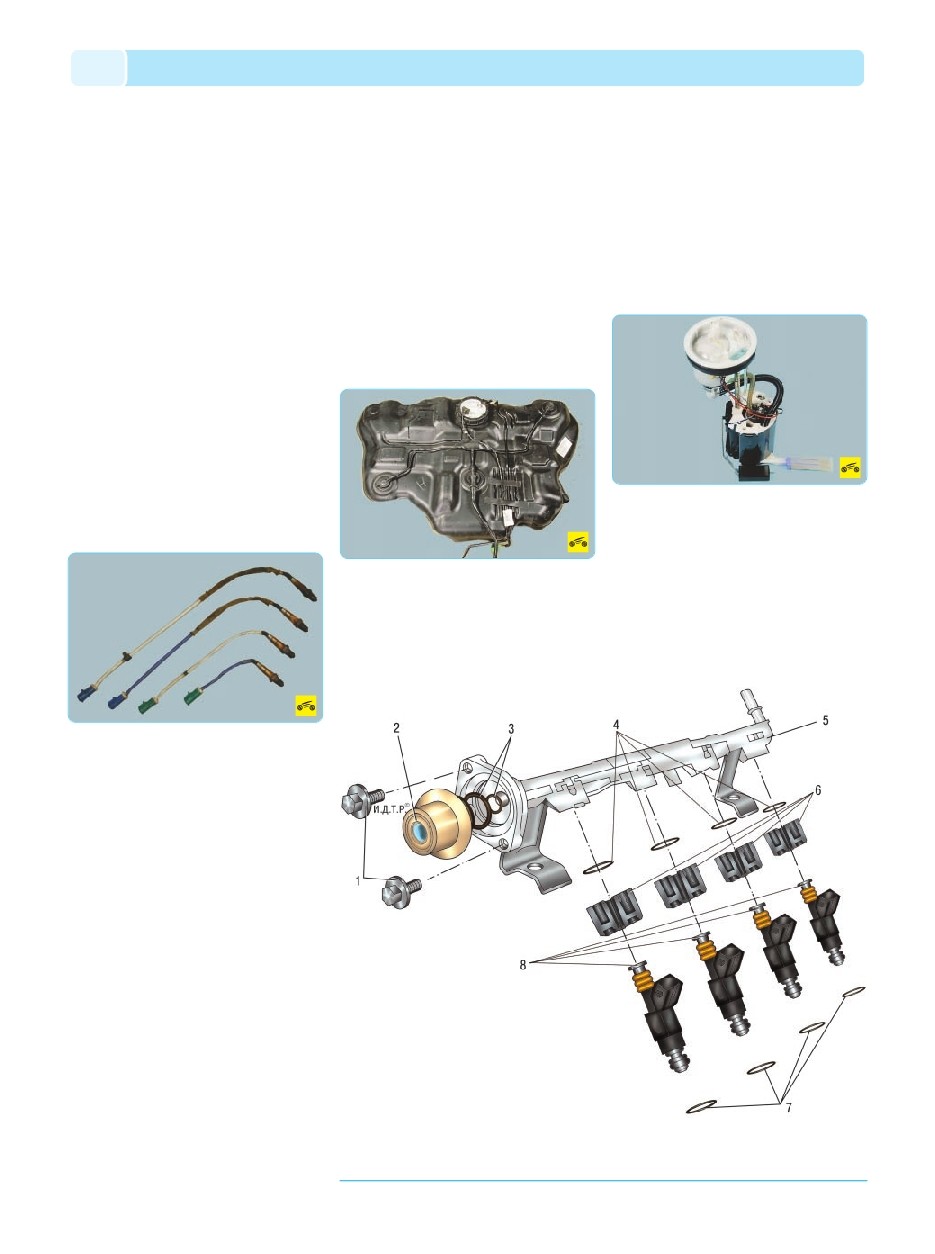 2

3

4

5

6

И.Д.Т.Р.

1

8

7